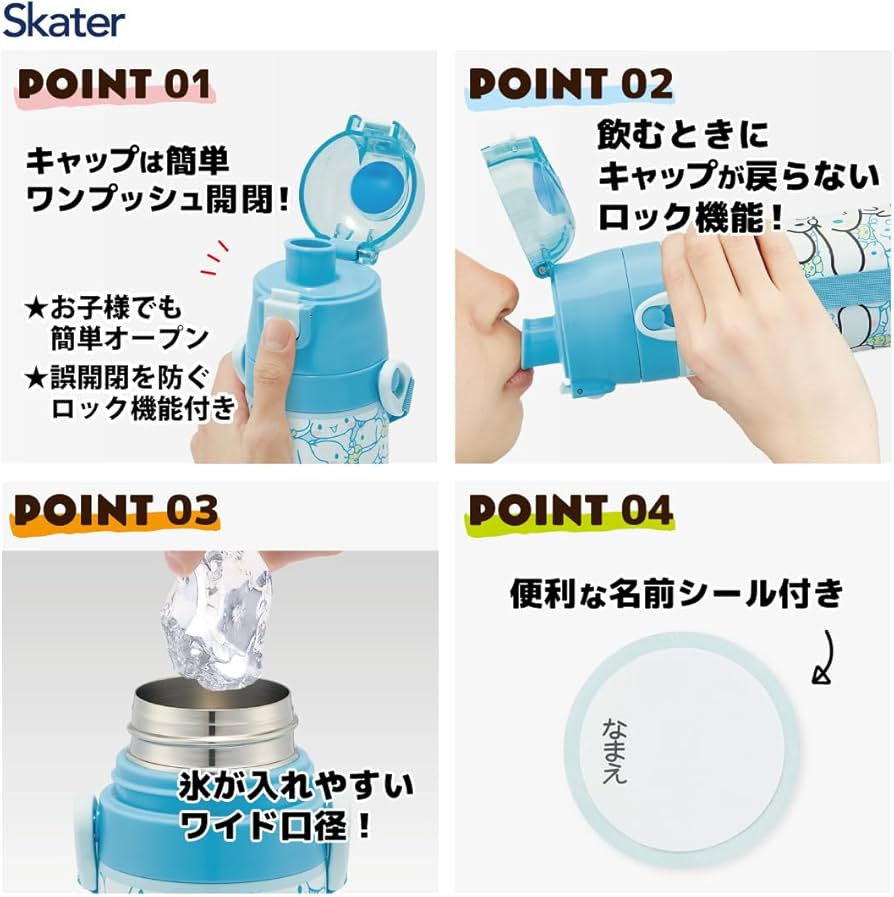 Skater

POINT 01

キャップは簡単
ワンプッシュ開閉！

★お子様でも
簡単オープン
★誤開閉を防ぐ
ロック機能付き

POINT 02

飲むときに
キャップが戻らない
ロック機能！

POINT 03

氷が入れやすい
ワイド口径！

POINT 04

便利な名前シール付き

なまえ